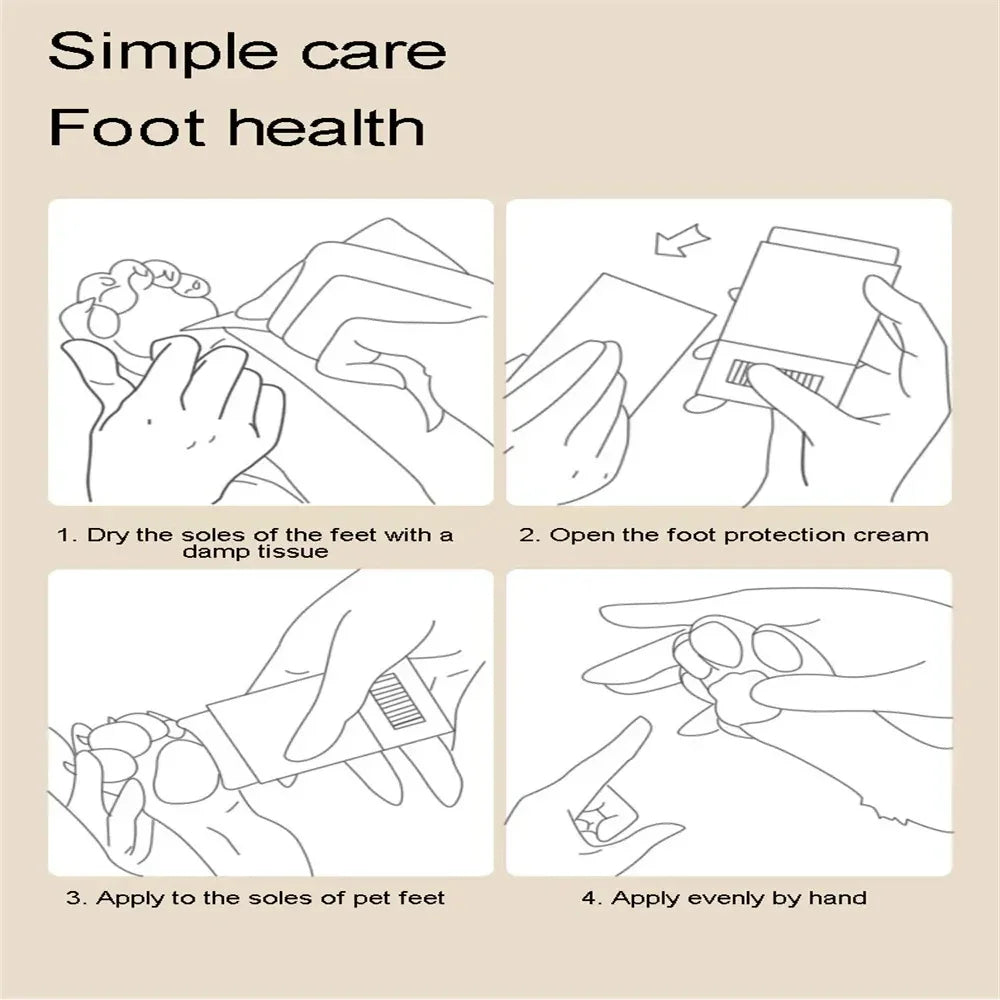 Simple care
Foot health

1. Dry the soles of the feet with a damp tissue

2. Open the foot protection cream

3. Apply to the soles of pet feet

4. Apply evenly by hand